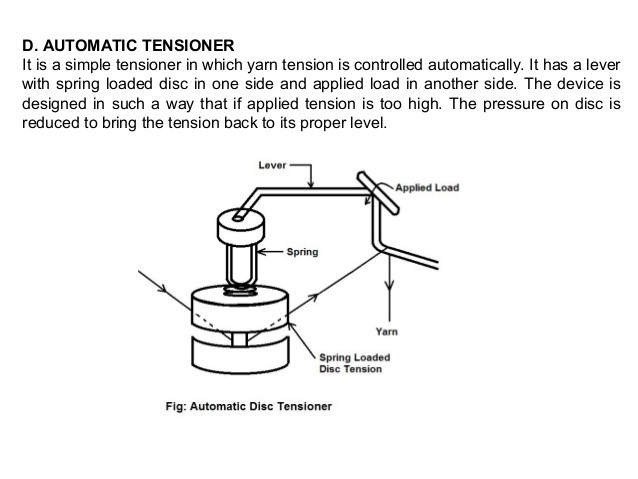 D. AUTOMATIC TENSIONER
It is a simple tensioner in which yarn tension is controlled automatically. It has a lever with spring loaded disc in one side and applied load in another side. The device is designed in such a way that if applied tension is too high. The pressure on disc is reduced to bring the tension back to its proper level.

Lever
Applied Load
Spring
Yarn
Spring Loaded Disc Tension

Fig: Automatic Disc Tensioner