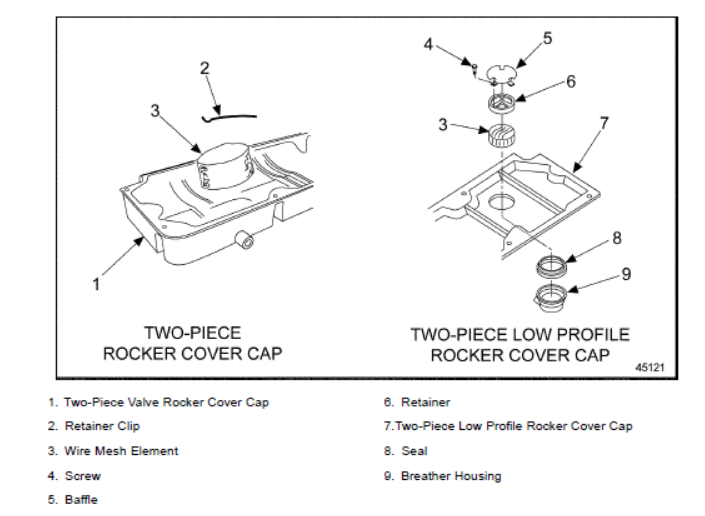 2
3
1
TWO-PIECE ROCKER COVER CAP

4
5
6
3
7
8
9
TWO-PIECE LOW PROFILE ROCKER COVER CAP
45121

1. Two-Piece Valve Rocker Cover Cap
2. Retainer Clip
3. Wire Mesh Element
4. Screw
5. Baffle

6. Retainer
7.Two-Piece Low Profile Rocker Cover Cap
8. Seal
9. Breather Housing