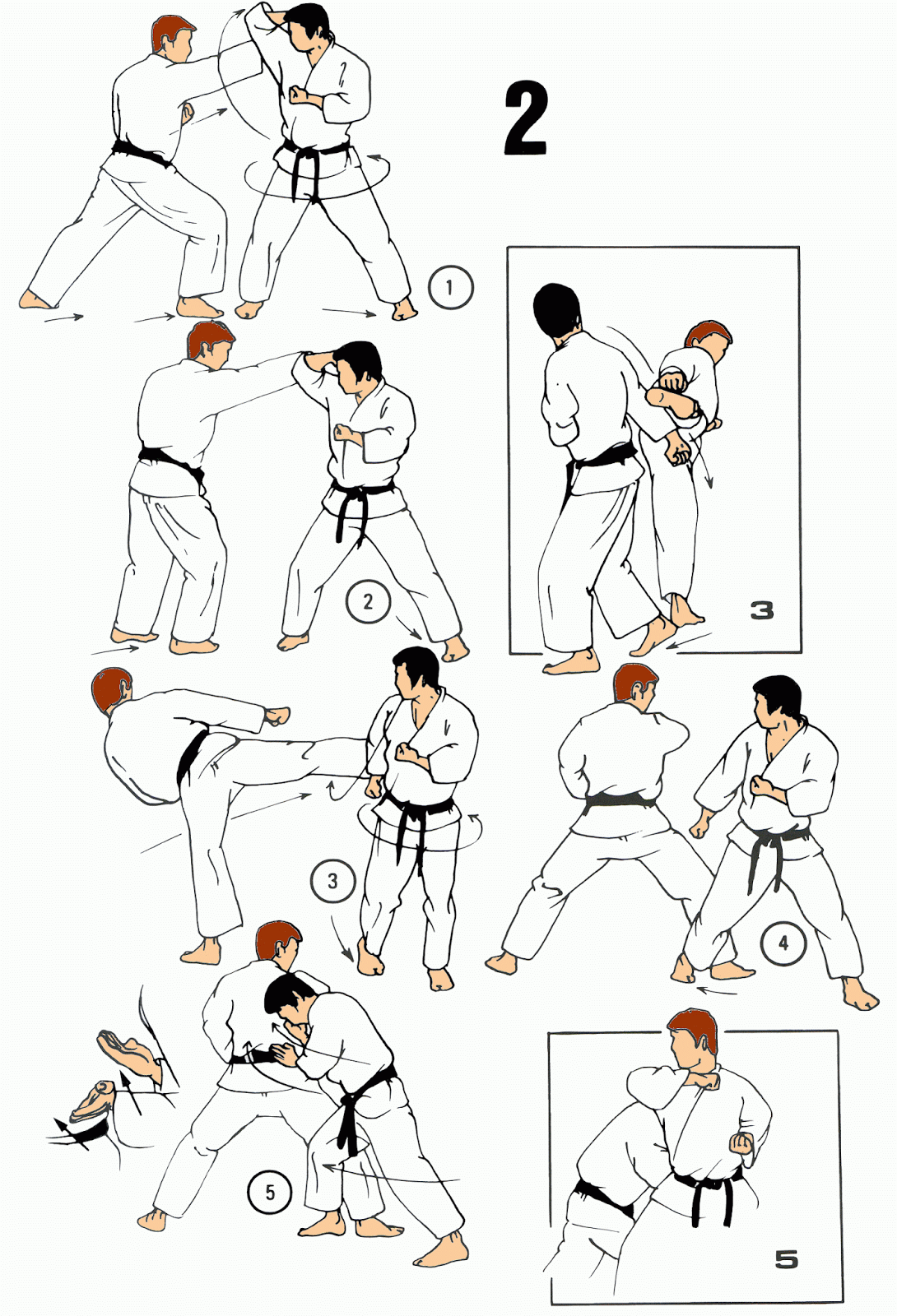 2

1

2

3

3

4

5

5