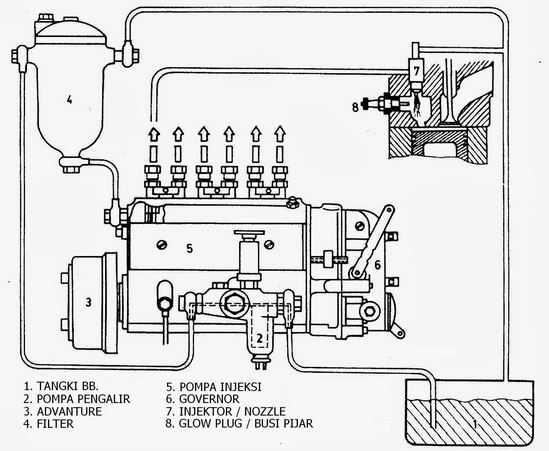 4

7

8

5

6

3

2

1

1. TANGKI BB.
2. POMPA PENGALIR
3. ADVANTURE
4. FILTER

5. POMPA INJEKSI
6. GOVERNOR
7. INJEKTOR / NOZZLE
8. GLOW PLUG / BUSI PIJAR