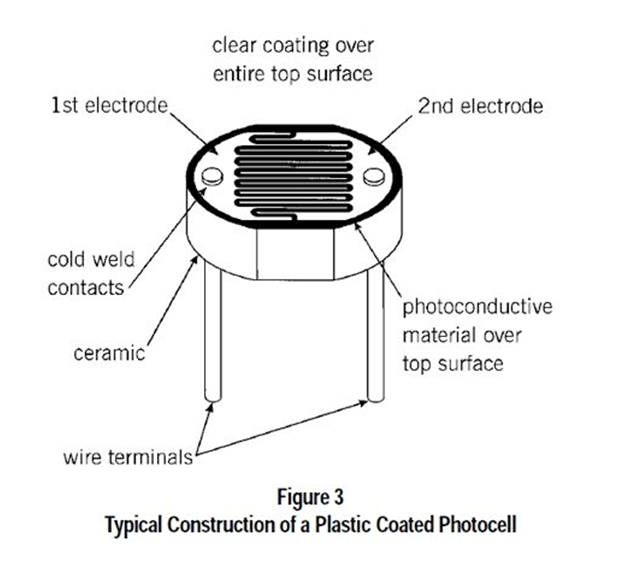 clear coating over entire top surface

1st electrode

2nd electrode

cold weld contacts

ceramic

photoconductive material over top surface

wire terminals

Figure 3
Typical Construction of a Plastic Coated Photocell