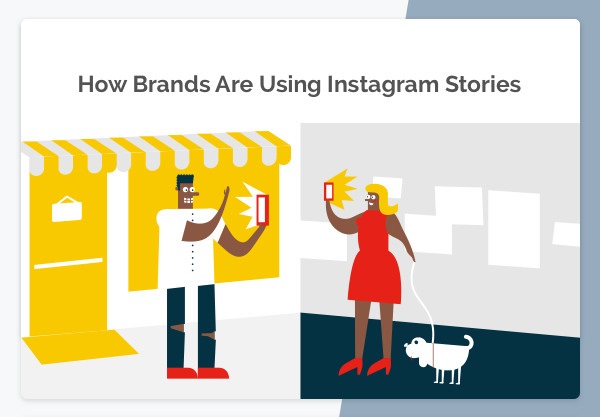 How Brands Are Using Instagram Stories