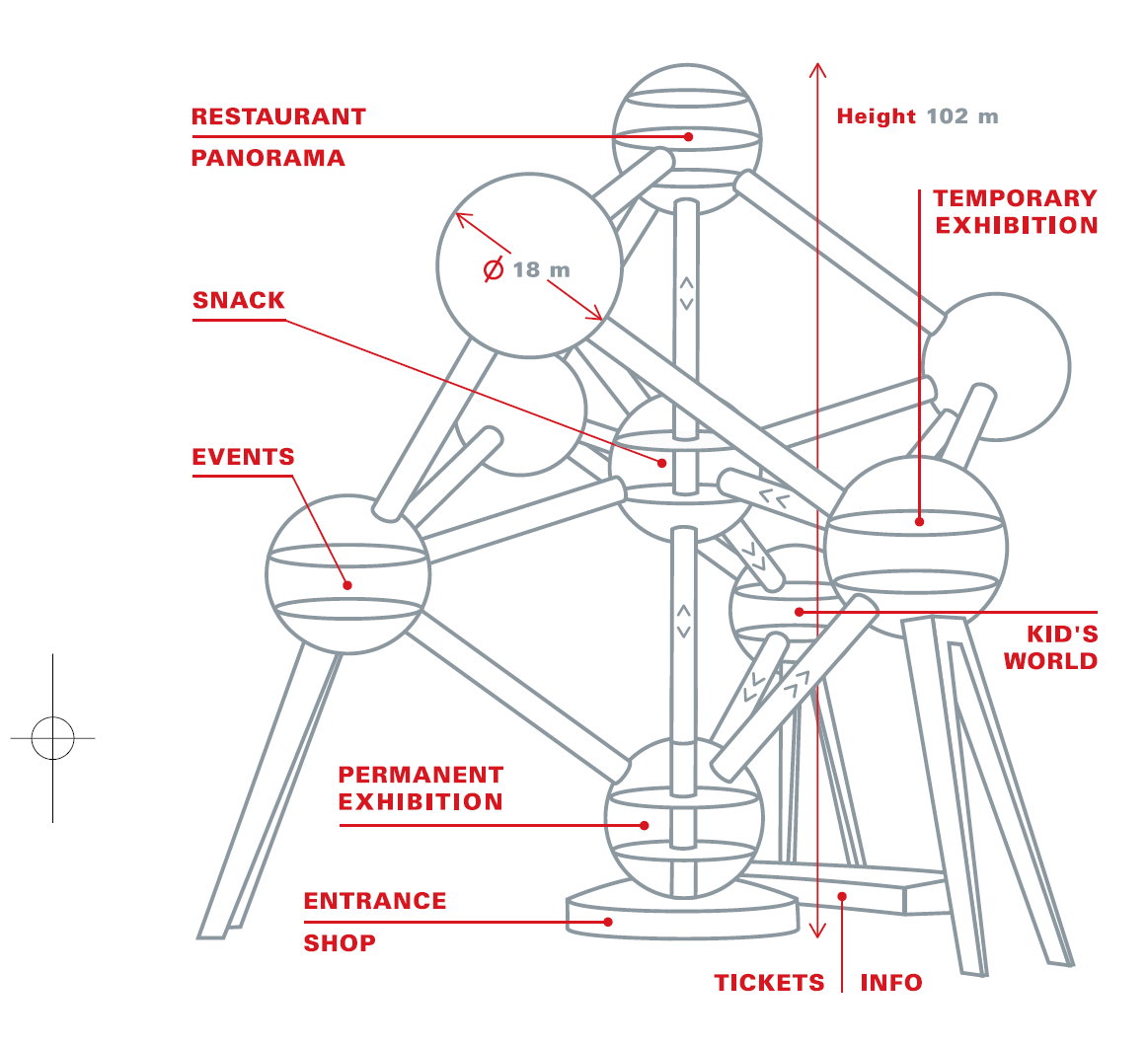 RESTAURANT
PANORAMA

Height 102 m

TEMPORARY
EXHIBITION

Ø 18 m

SNACK

EVENTS

KID'S
WORLD

PERMANENT
EXHIBITION

ENTRANCE
SHOP

TICKETS INFO