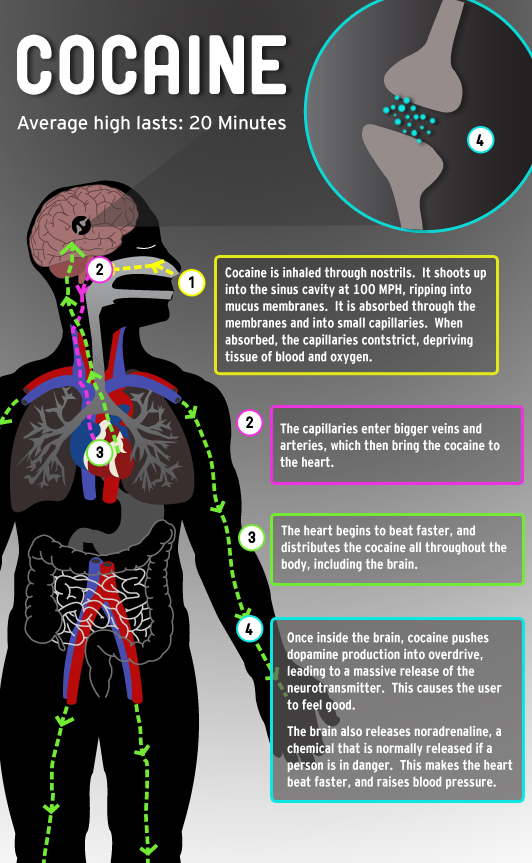 COCAINE

Average high lasts: 20 Minutes

4

2

1

Cocaine is inhaled through nostrils. It shoots up into the sinus cavity at 100 MPH, ripping into mucus membranes. It is absorbed through the membranes and into small capillaries. When absorbed, the capillaries contstrict, depriving tissue of blood and oxygen.

3

2

The capillaries enter bigger veins and arteries, which then bring the cocaine to the heart.

3

The heart begins to beat faster, and distributes the cocaine all throughout the body, including the brain.

4

Once inside the brain, cocaine pushes dopamine production into overdrive, leading to a massive release of the neurotransmitter. This causes the user to feel good.

The brain also releases noradrenaline, a chemical that is normally released if a person is in danger. This makes the heart beat faster, and raises blood pressure.