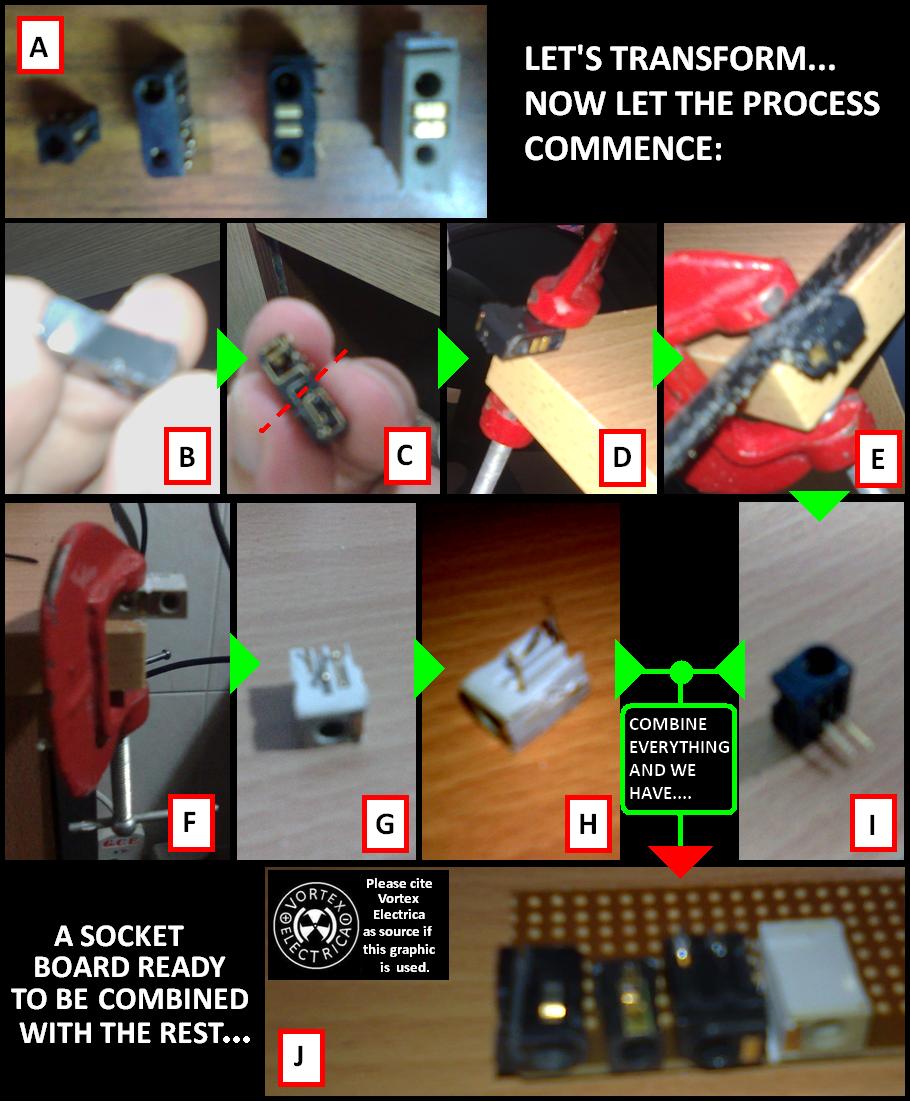 A

LET'S TRANSFORM...
NOW LET THE PROCESS COMMENCE:

B

C

D

E

F

G

H

COMBINE EVERYTHING AND WE HAVE....

I

A SOCKET BOARD READY TO BE COMBINED WITH THE REST...

VORTEX ELECTRICA

Please cite Vortex Electrica as source if this graphic is used.

J