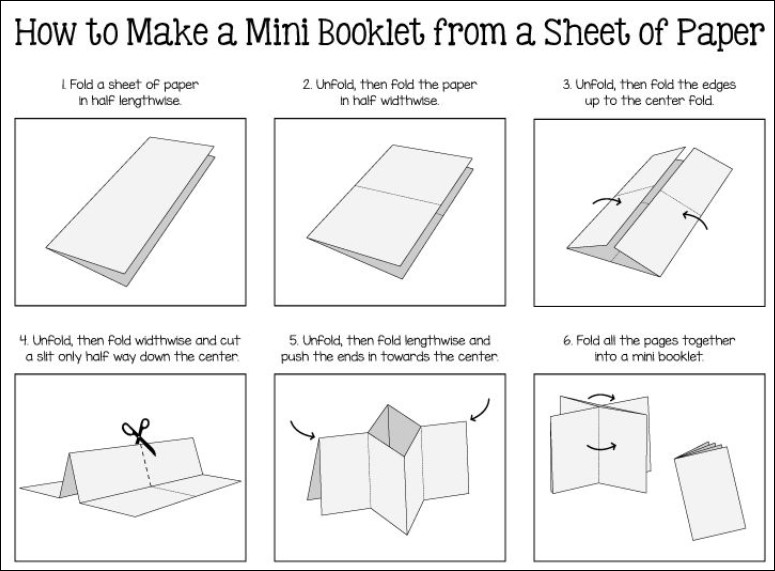 How to Make a Mini Booklet from a Sheet of Paper

1. Fold a sheet of paper in half lengthwise.

2. Unfold, then fold the paper in half widthwise.

3. Unfold, then fold the edges up to the center fold.

4. Unfold, then fold widthwise and cut a slit only half way down the center.

5. Unfold, then fold lengthwise and push the ends in towards the center.

6. Fold all the pages together into a mini booklet.