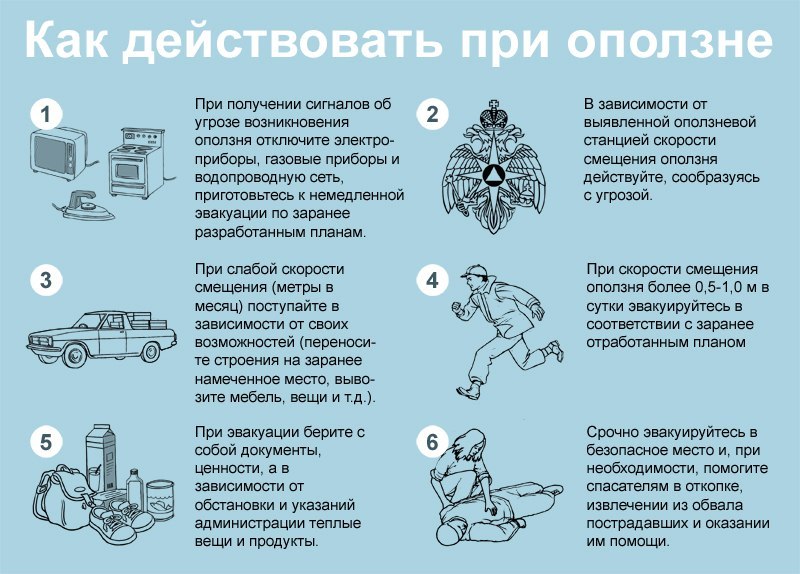 Как действовать при оползне

1

При получении сигналов об угрозе возникновения оползня отключите электроприборы, газовые приборы и водопроводную сеть, приготовьтесь к немедленной эвакуации по заранее разработанным планам.

2

В зависимости от выявленной оползневой станцией скорости смещения оползня действуйте, сообразуясь с угрозой.

3

При слабой скорости смещения (метры в месяц) поступайте в зависимости от своих возможностей (переносите строения на заранее намеченное место, вывозите мебель, вещи и т.д.).

4

При скорости смещения оползня более 0,5-1,0 м в сутки эвакуируйтесь в соответствии с заранее отработанным планом

5

При эвакуации берите с собой документы, ценности, а в зависимости от обстановки и указаний администрации теплые вещи и продукты.

6

Срочно эвакуируйтесь в безопасное место и, при необходимости, помогите спасателям в откопке, извлечении из обвала пострадавших и оказании им помощи.