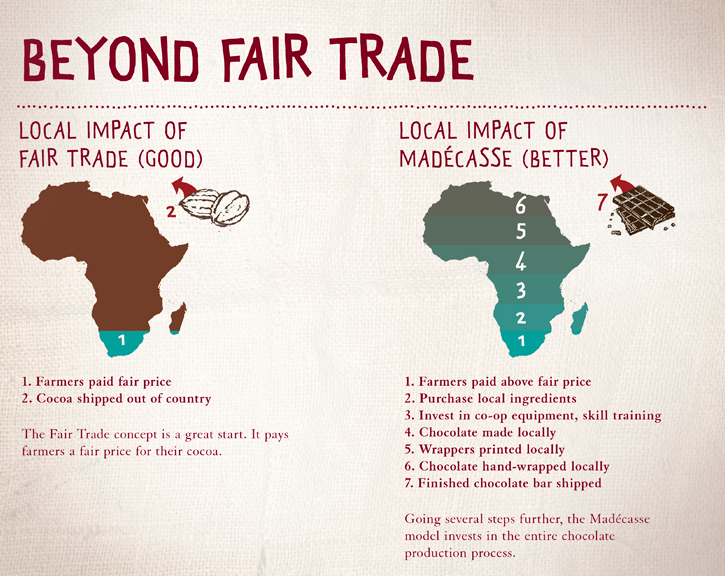 BEYOND FAIR TRADE

LOCAL IMPACT OF FAIR TRADE (GOOD)

2

1

1. Farmers paid fair price
2. Cocoa shipped out of country

The Fair Trade concept is a great start. It pays farmers a fair price for their cocoa.

LOCAL IMPACT OF MADÉCASSE (BETTER)

7

6
5
4
3
2
1

1. Farmers paid above fair price
2. Purchase local ingredients
3. Invest in co-op equipment, skill training
4. Chocolate made locally
5. Wrappers printed locally
6. Chocolate hand-wrapped locally
7. Finished chocolate bar shipped

Going several steps further, the Madécasse model invests in the entire chocolate production process.