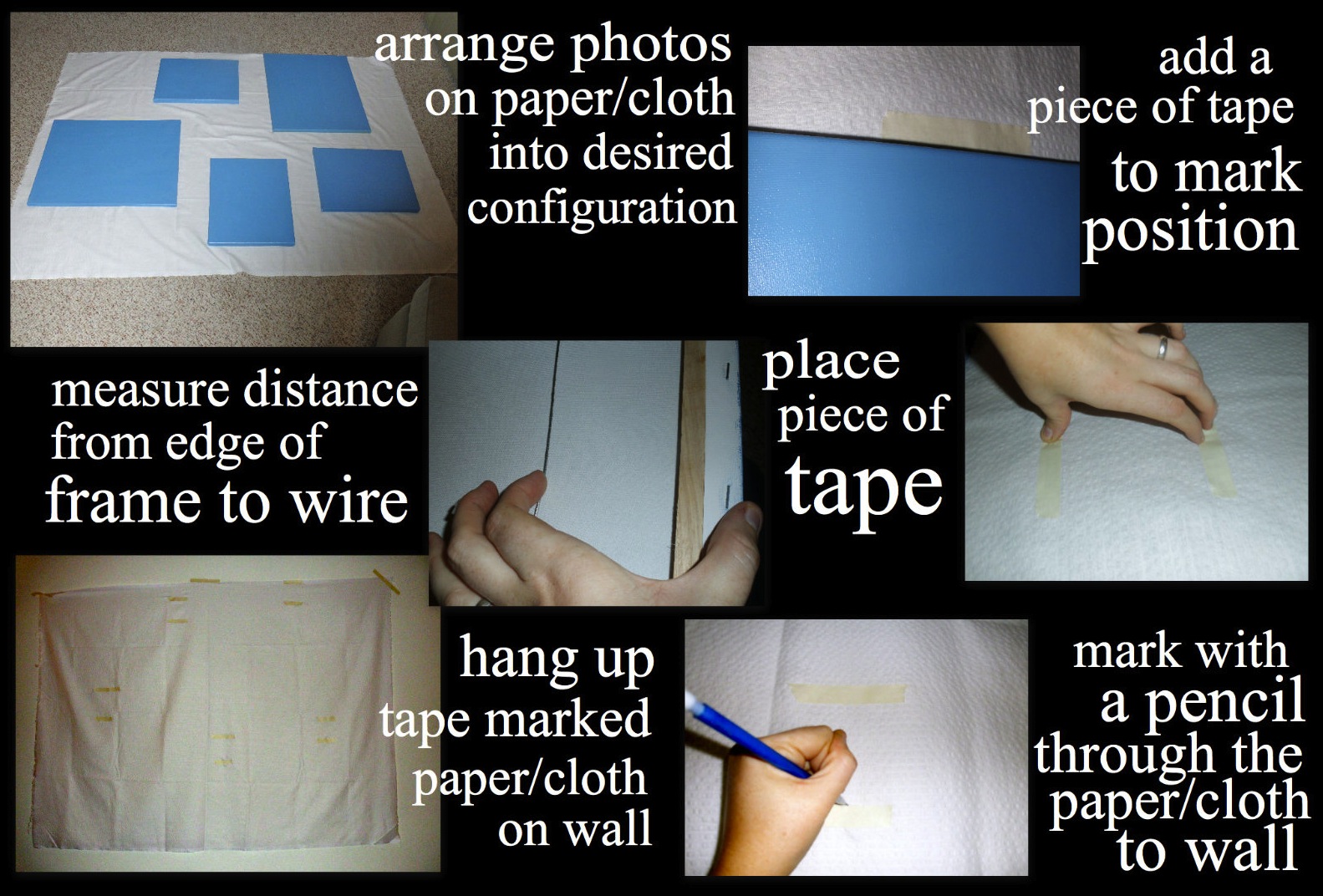 arrange photos on paper/cloth into desired configuration

add a piece of tape to mark position

measure distance from edge of frame to wire

place piece of tape

hang up tape marked paper/cloth on wall

mark with a pencil through the paper/cloth to wall