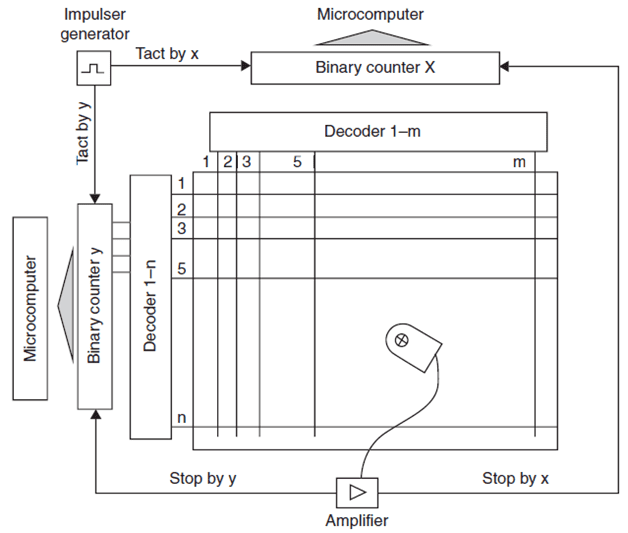 Impulser generator

Microcomputer

Tact by x

Binary counter X

Tact by y

Decoder 1–m

1 2 3 5 m

1
2
3
5
n

Microcomputer

Binary counter y

Decoder 1–n

Stop by y

Stop by x

Amplifier