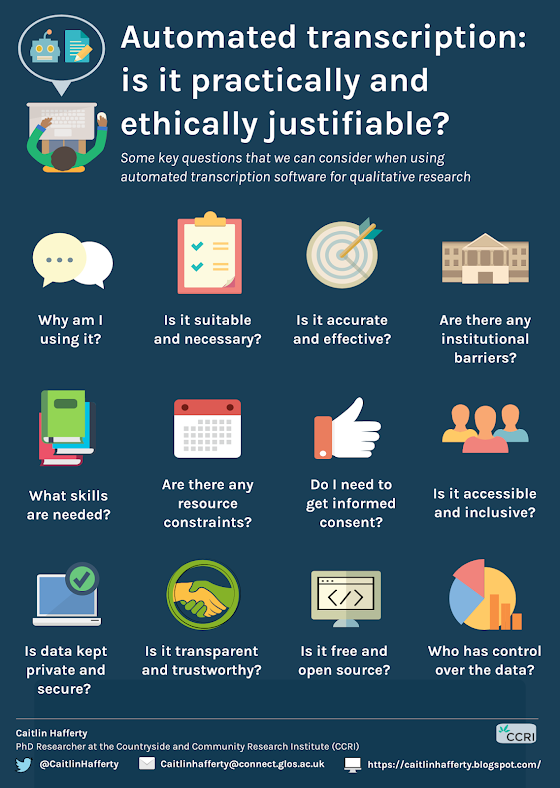 Automated transcription: is it practically and ethically justifiable?

Some key questions that we can consider when using automated transcription software for qualitative research

Why am I using it?

Is it suitable and necessary?

Is it accurate and effective?

Are there any institutional barriers?

What skills are needed?

Are there any resource constraints?

Do I need to get informed consent?

Is it accessible and inclusive?

Is data kept private and secure?

Is it transparent and trustworthy?

Is it free and open source?

Who has control over the data?

Caitlin Hafferty
PhD Researcher at the Countryside and Community Research Institute (CCRI)

CCRI

@CaitlinHafferty Caitlinhafferty@connect.glos.ac.uk https://caitlinhafferty.blogspot.com/