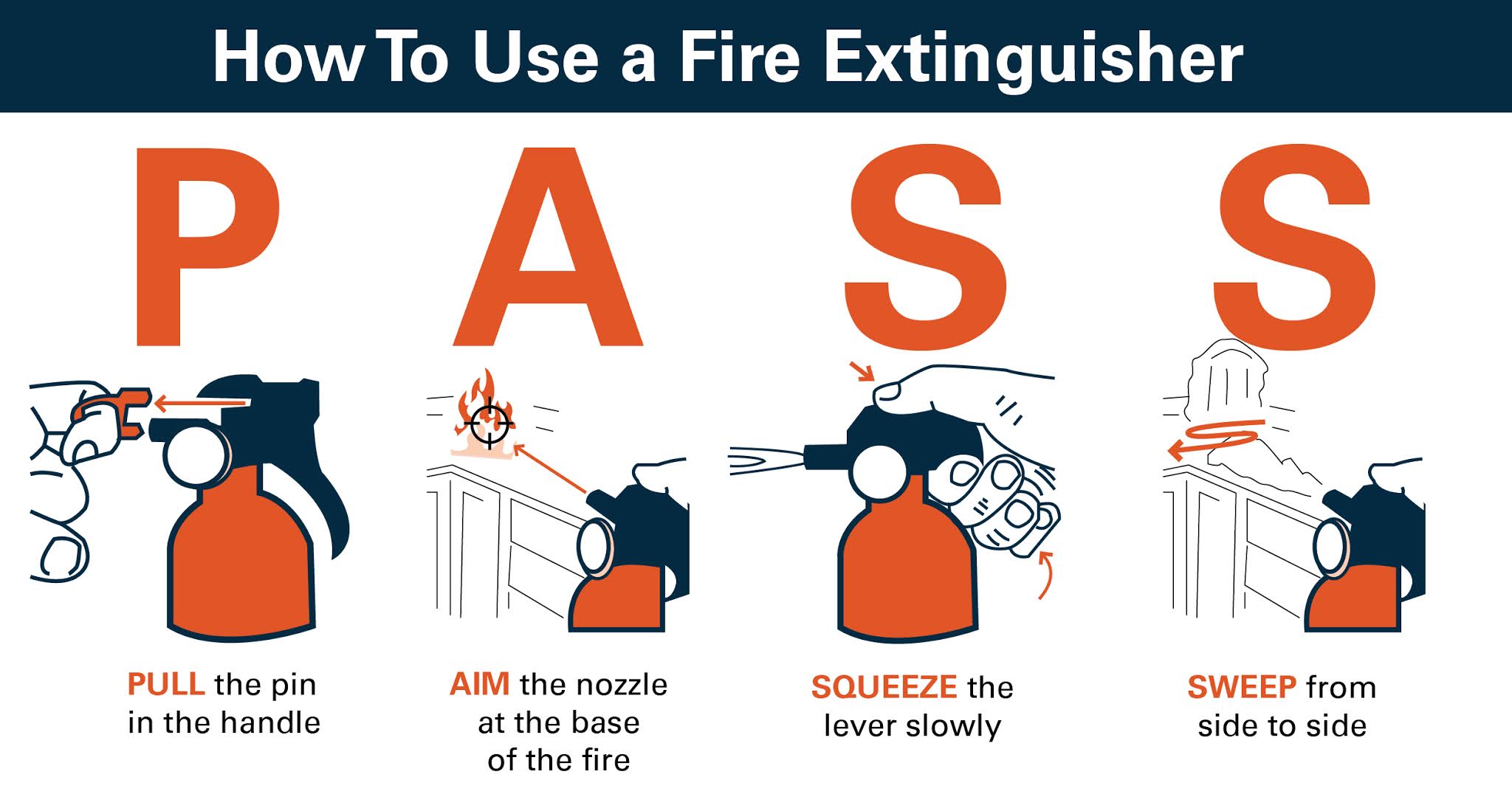 How To Use a Fire Extinguisher

P

PULL the pin in the handle

A

AIM the nozzle at the base of the fire

S

SQUEEZE the lever slowly

S

SWEEP from side to side