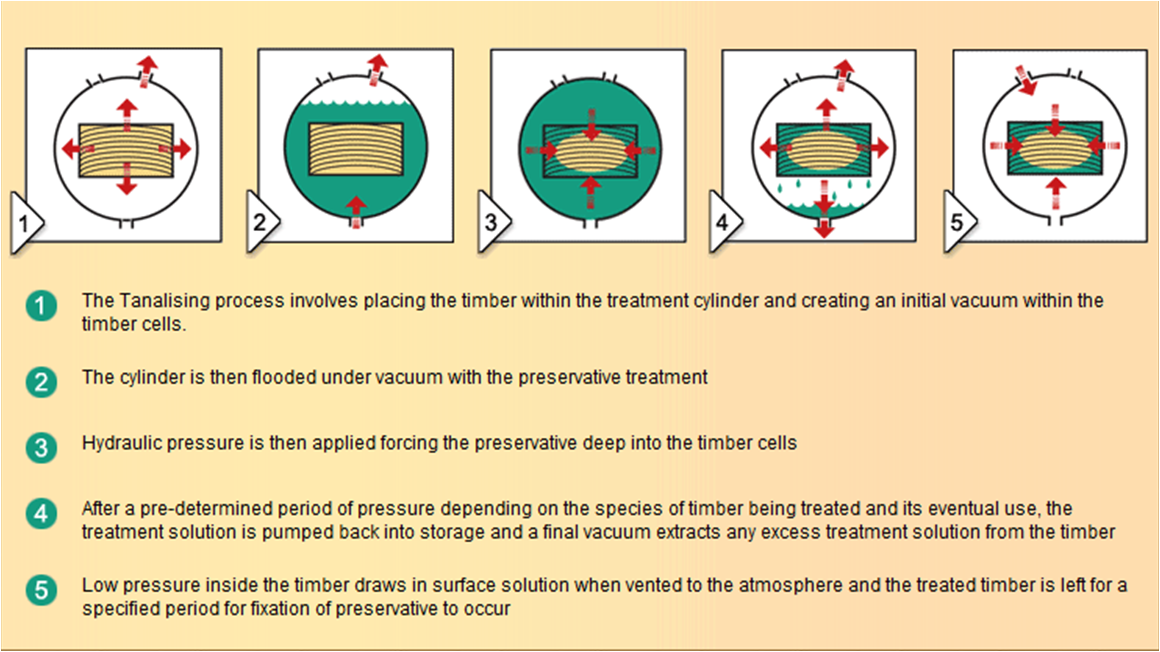 1

2

3

4

5

1 The Tanalising process involves placing the timber within the treatment cylinder and creating an initial vacuum within the timber cells.

2 The cylinder is then flooded under vacuum with the preservative treatment

3 Hydraulic pressure is then applied forcing the preservative deep into the timber cells

4 After a pre-determined period of pressure depending on the species of timber being treated and its eventual use, the treatment solution is pumped back into storage and a final vacuum extracts any excess treatment solution from the timber

5 Low pressure inside the timber draws in surface solution when vented to the atmosphere and the treated timber is left for a specified period for fixation of preservative to occur