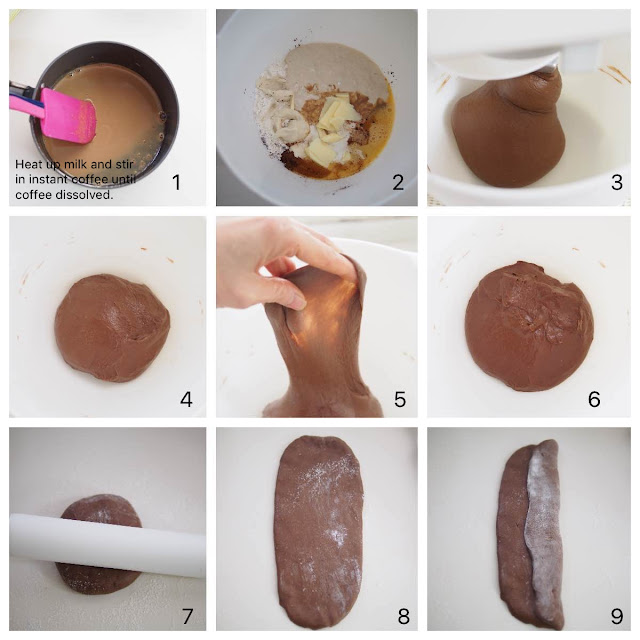 Heat up milk and stir in instant coffee until coffee dissolved.

1

2

3

4

5

6

7

8

9