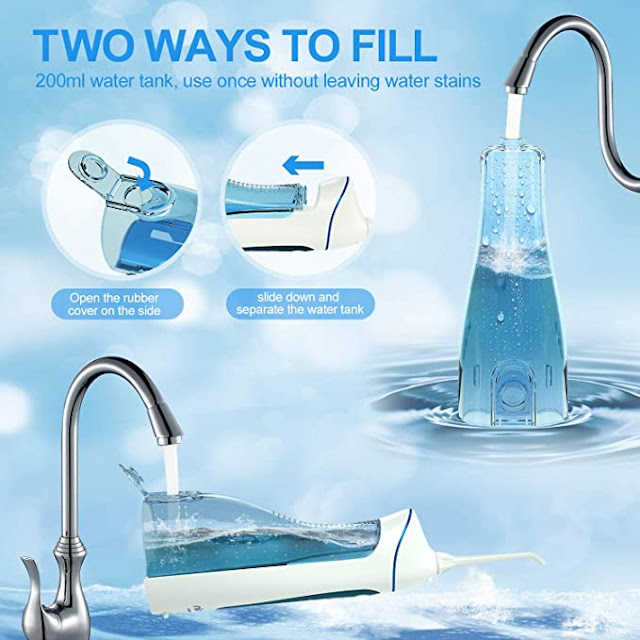 TWO WAYS TO FILL

200ml water tank, use once without leaving water stains

Open the rubber cover on the side

slide down and separate the water tank