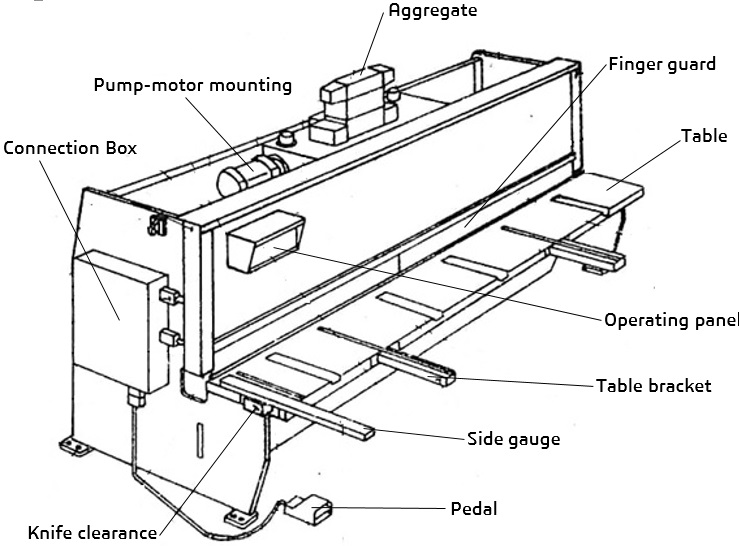 Aggregate
Pump-motor mounting
Finger guard
Connection Box
Table
Operating panel
Table bracket
Side gauge
Pedal
Knife clearance