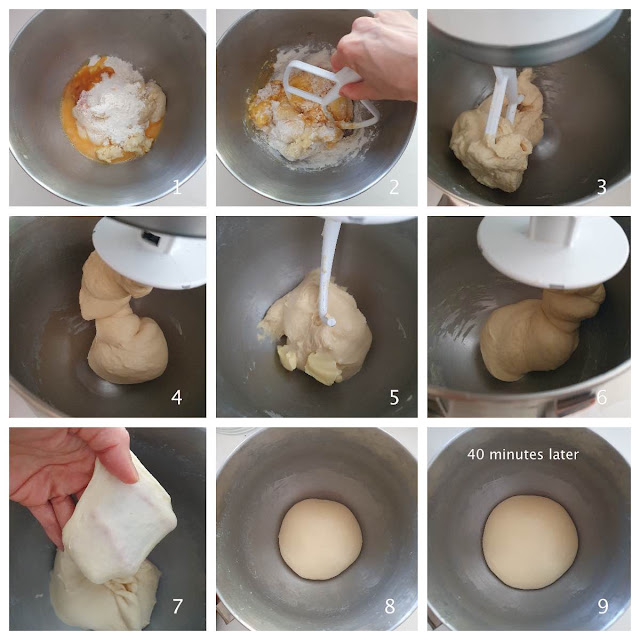 1

2

3

4

5

6

7

8

40 minutes later

9