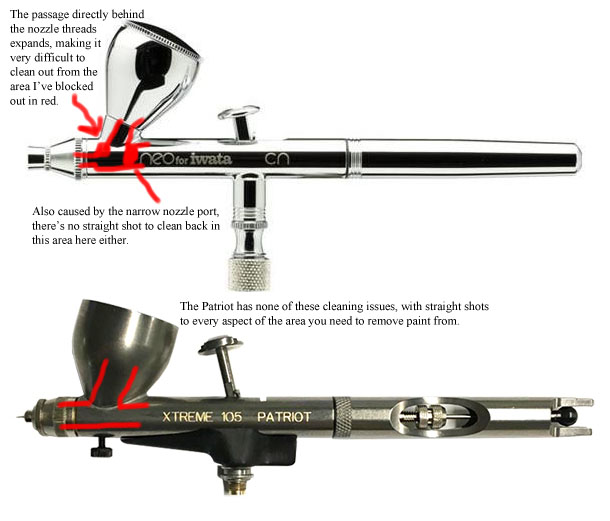 The passage directly behind the nozzle threads expands, making it very difficult to clean out from the area I've blocked out in red.

neo for iwata CN

Also caused by the narrow nozzle port, there's no straight shot to clean back in this area here either.

The Patriot has none of these cleaning issues, with straight shots to every aspect of the area you need to remove paint from.

XTREME 105 PATRIOT