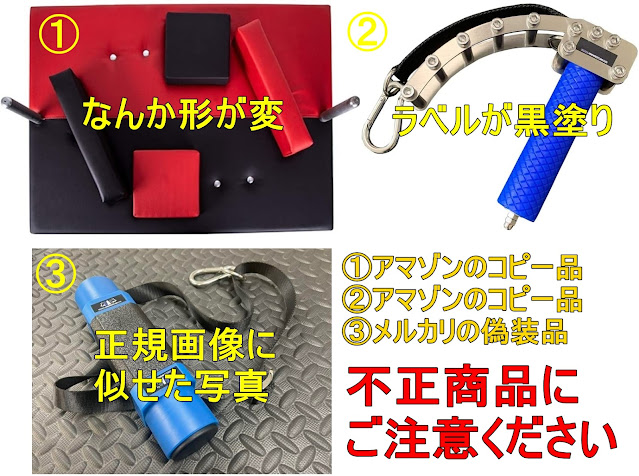 ①
なんか形が変

②
ラベルが黒塗り

③
正規画像に似せた写真

①アマゾンのコピー品
②アマゾンのコピー品
③メルカリの偽装品

不正商品にご注意ください