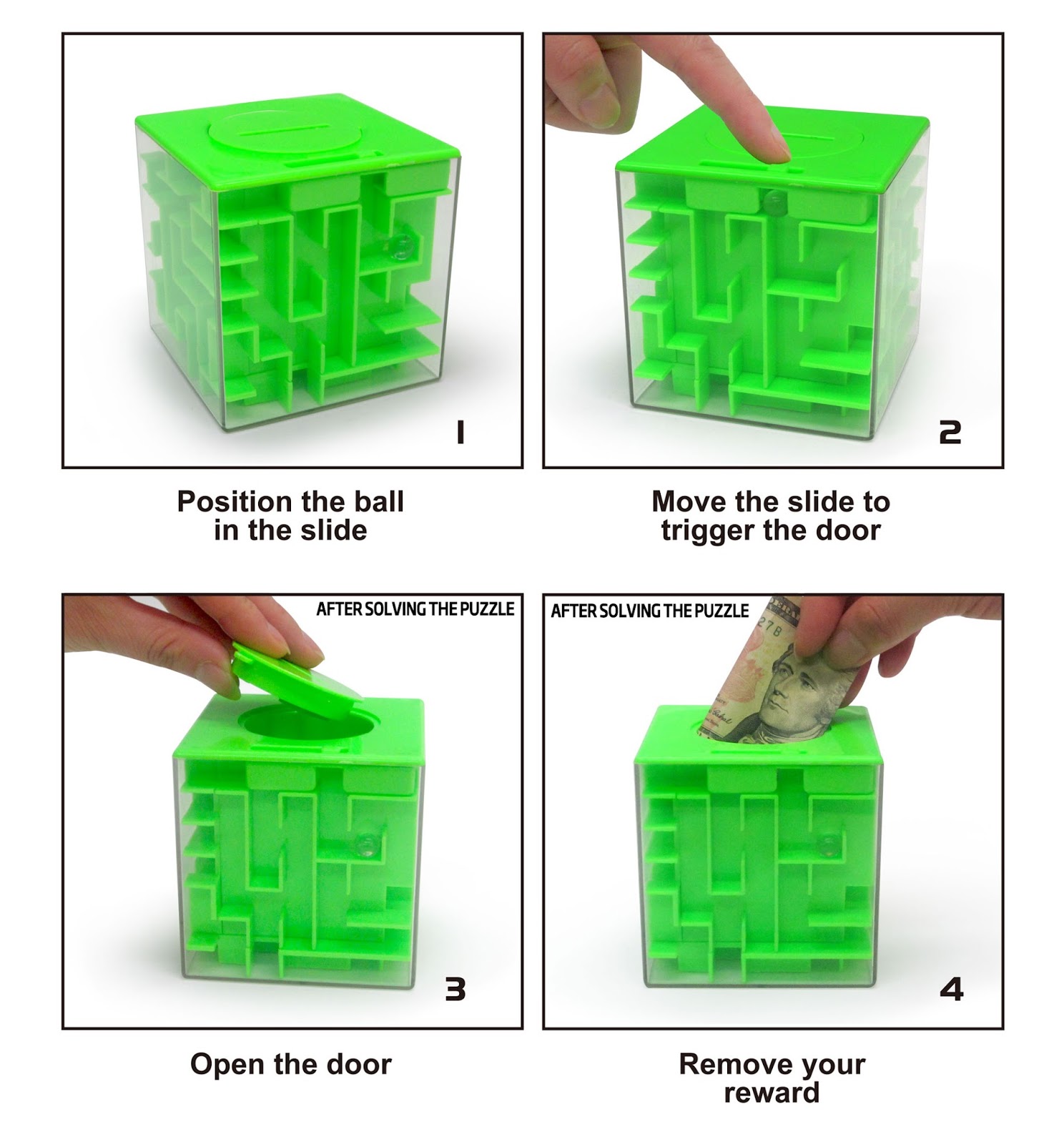 1

Position the ball in the slide

2

Move the slide to trigger the door

AFTER SOLVING THE PUZZLE

3

Open the door

AFTER SOLVING THE PUZZLE

4

Remove your reward