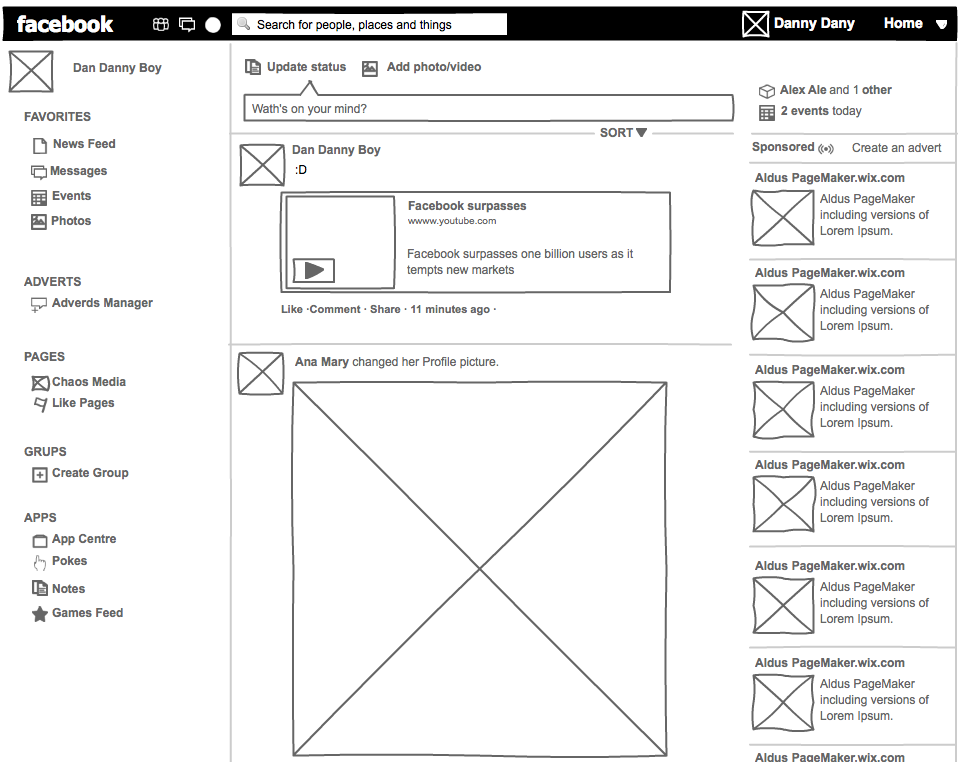 facebook

Search for people, places and things

Danny Dany

Home

Dan Danny Boy

FAVORITES

News Feed

Messages

Events

Photos

ADVERTS

Adverds Manager

PAGES

Chaos Media

Like Pages

GRUPS

Create Group

APPS

App Centre

Pokes

Notes

Games Feed

Update status

Add photo/video

Wath's on your mind?

SORT

Dan Danny Boy

:D

Facebook surpasses

wwww.youtube.com

Facebook surpasses one billion users as it tempts new markets

Like ·Comment · Share · 11 minutes ago ·

Ana Mary changed her Profile picture.

Alex Ale and 1 other

2 events today

Sponsored

Create an advert

Aldus PageMaker.wix.com

Aldus PageMaker including versions of Lorem Ipsum.

Aldus PageMaker.wix.com

Aldus PageMaker including versions of Lorem Ipsum.

Aldus PageMaker.wix.com

Aldus PageMaker including versions of Lorem Ipsum.

Aldus PageMaker.wix.com

Aldus PageMaker including versions of Lorem Ipsum.

Aldus PageMaker.wix.com

Aldus PageMaker including versions of Lorem Ipsum.

Aldus PageMaker.wix.com

Aldus PageMaker including versions of Lorem Ipsum.

Aldus PageMaker.wix.com