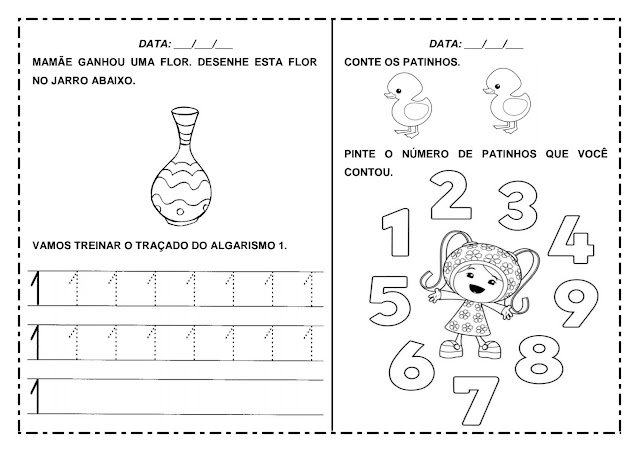 DATA: ___/___/___

MAMÃE GANHOU UMA FLOR. DESENHE ESTA FLOR NO JARRO ABAIXO.

VAMOS TREINAR O TRAÇADO DO ALGARISMO 1.

1 1 1 1 1 1 1 1

1 1 1 1 1 1 1 1

1

DATA: ___/___/___

CONTE OS PATINHOS.

PINTE O NÚMERO DE PATINHOS QUE VOCÊ CONTOU.

2 3 1 4 5 9 6 8 7