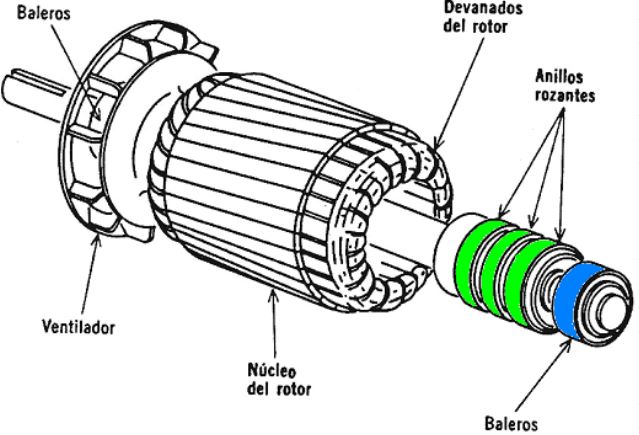 Baleros

Devanados del rotor

Anillos rozantes

Ventilador

Núcleo del rotor

Baleros