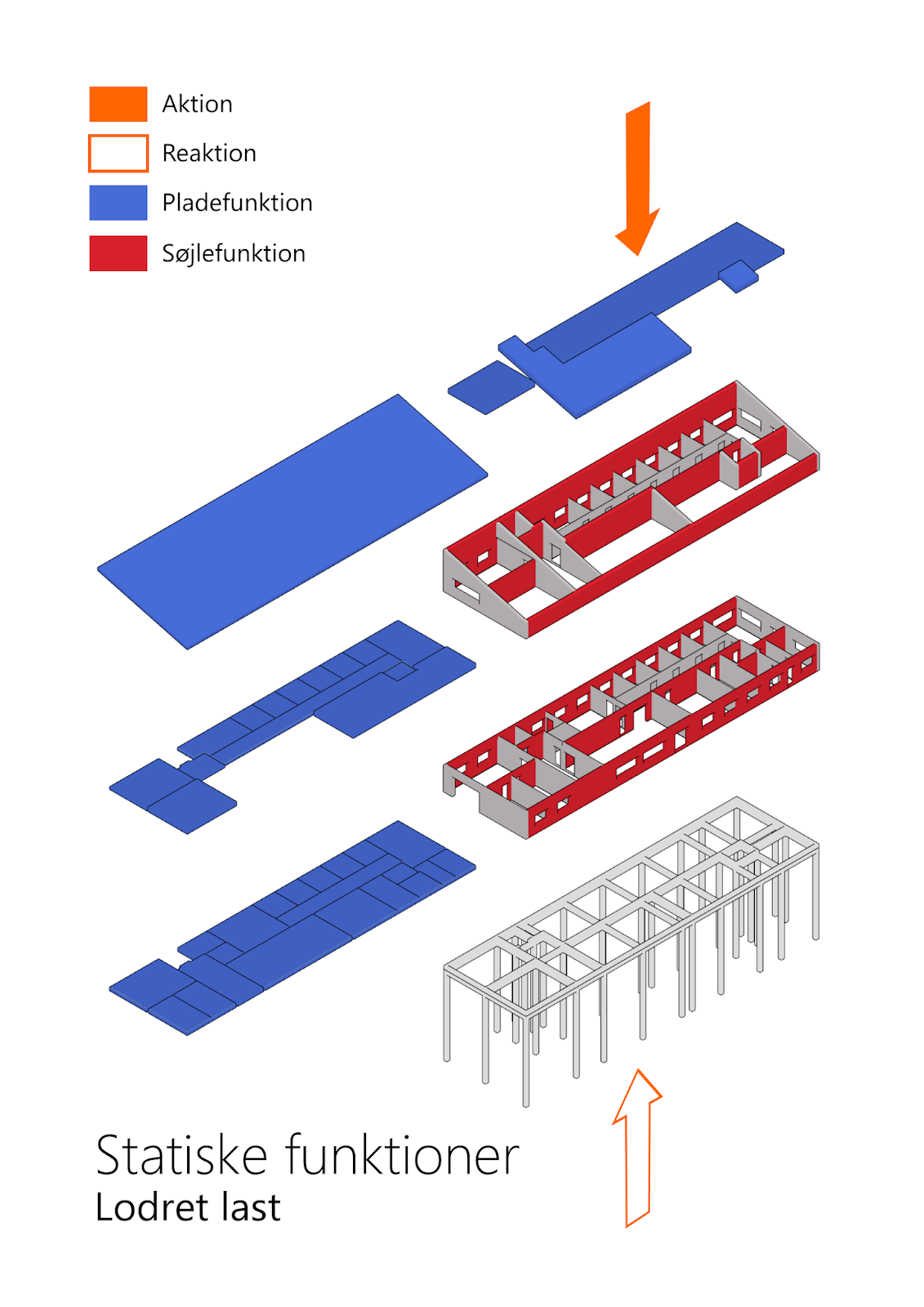 Aktion

Reaktion

Pladefunktion

Søjlefunktion

Statiske funktioner
Lodret last