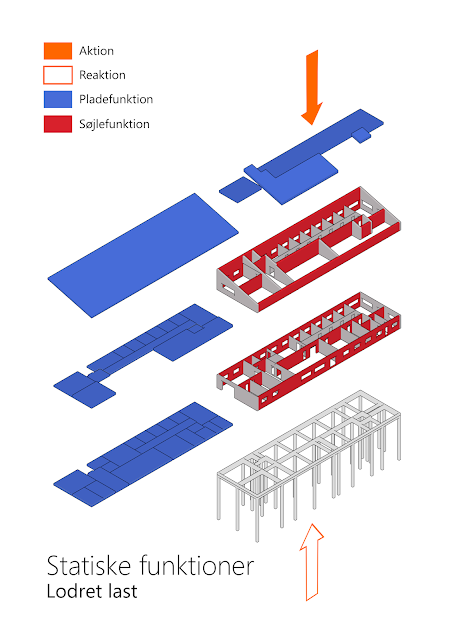 Aktion
Reaktion
Pladefunktion
Søjlefunktion

Statiske funktioner
Lodret last