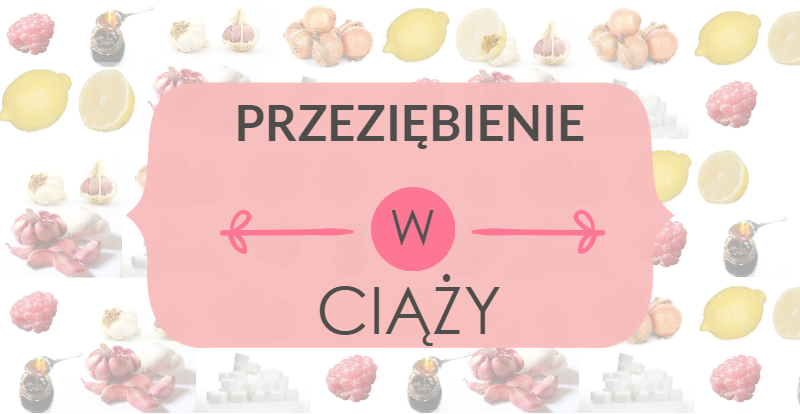 PRZEZIĘBIENIE

W

CIĄŻY