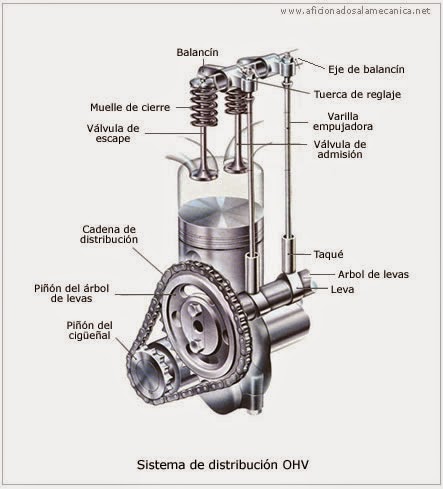 www.aficionadosalamecanica.net

Balancín

Eje de balancín

Tuerca de reglaje

Muelle de cierre

Varilla empujadora

Válvula de escape

Válvula de admisión

Cadena de distribución

Taqué

Arbol de levas

Piñón del árbol de levas

Leva

Piñón del cigüeñal

Sistema de distribución OHV