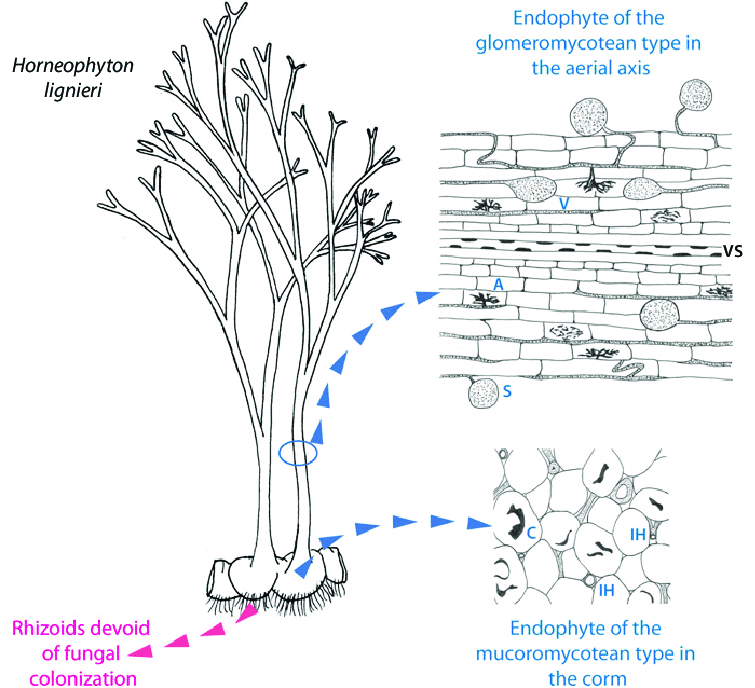 Horneophyton lignieri

Endophyte of the glomeromycotean type in the aerial axis

V

VS

A

S

C

IH

IH

Rhizoids devoid of fungal colonization

Endophyte of the mucoromycotean type in the corm