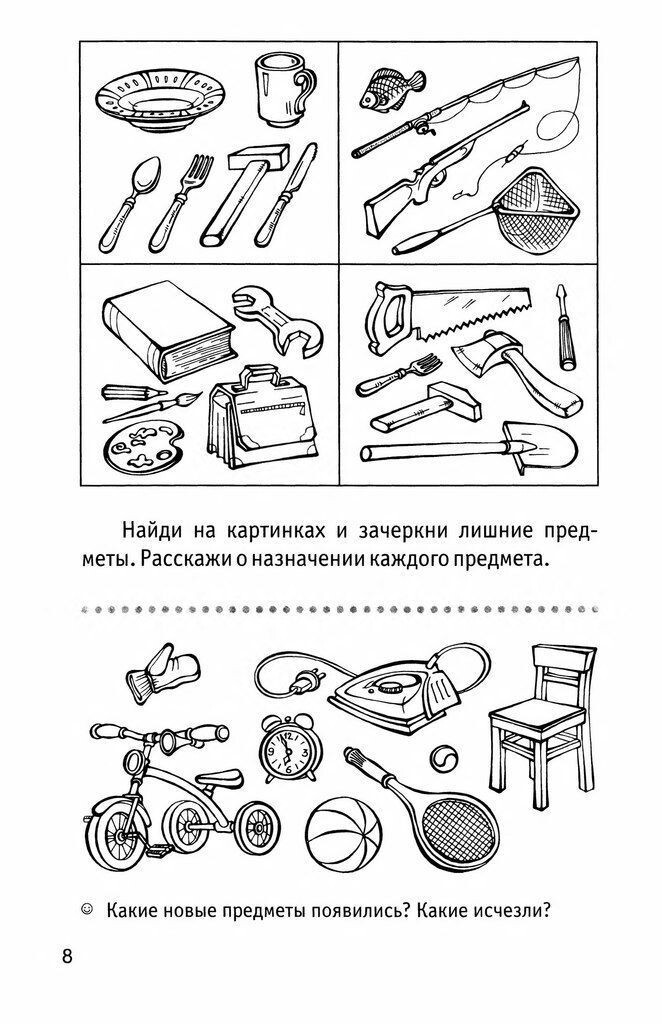 Найди на картинках и зачеркни лишние предметы. Расскажи о назначении каждого предмета.

☺ Какие новые предметы появились? Какие исчезли?

8