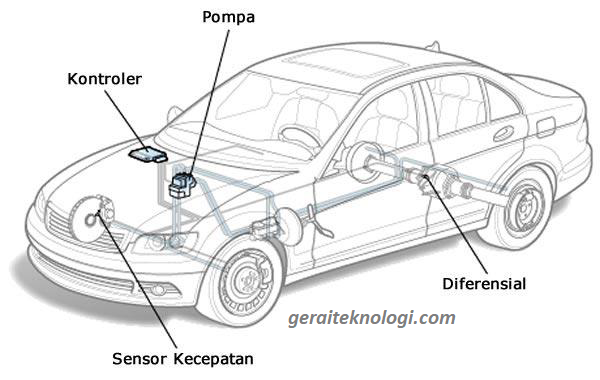 Pompa

Kontroler

Diferensial

geraiteknologi.com

Sensor Kecepatan