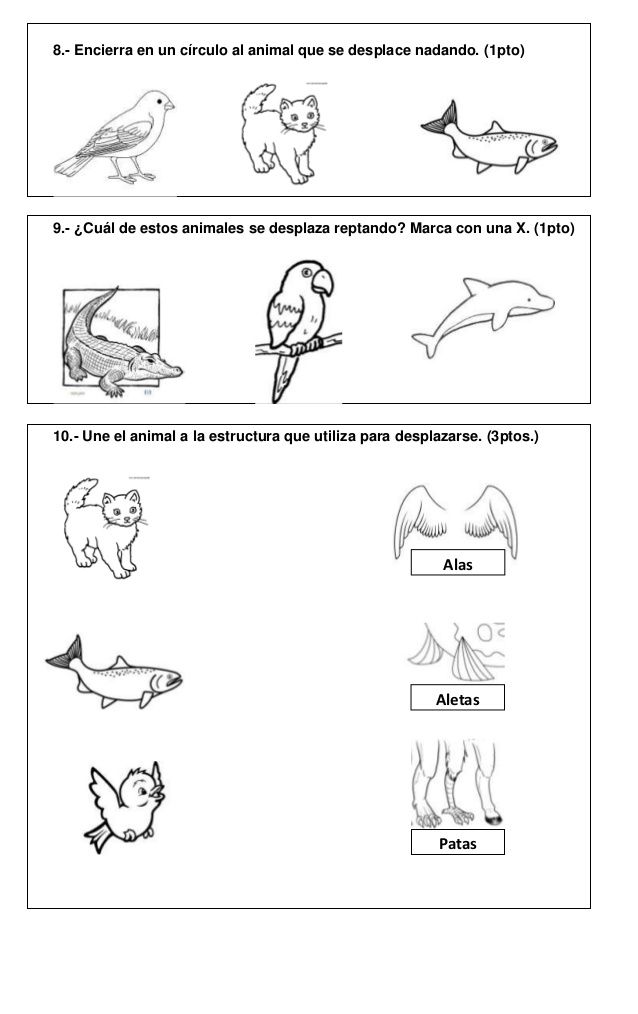 8.- Encierra en un círculo al animal que se desplace nadando. (1pto)

9.- ¿Cuál de estos animales se desplaza reptando? Marca con una X. (1pto)

10.- Une el animal a la estructura que utiliza para desplazarse. (3ptos.)

Alas

Aletas

Patas