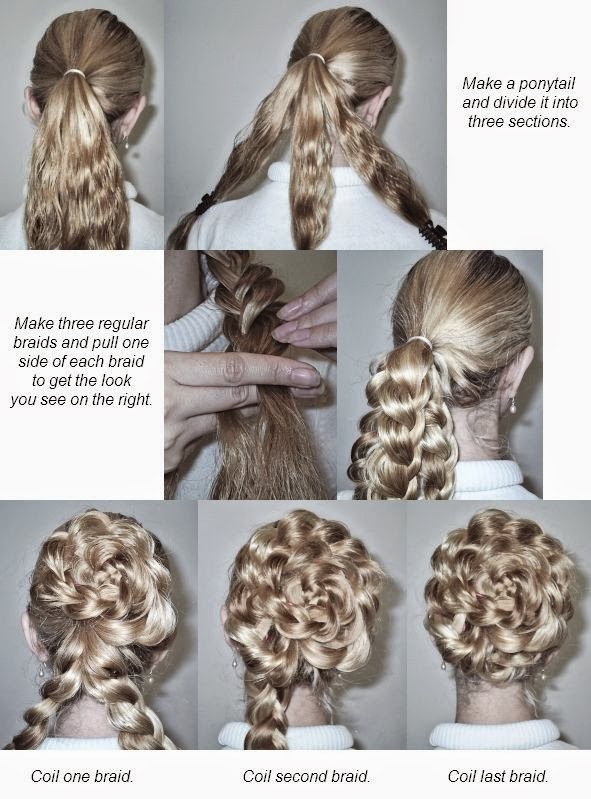 Make a ponytail and divide it into three sections.

Make three regular braids and pull one side of each braid to get the look you see on the right.

Coil one braid.

Coil second braid.

Coil last braid.