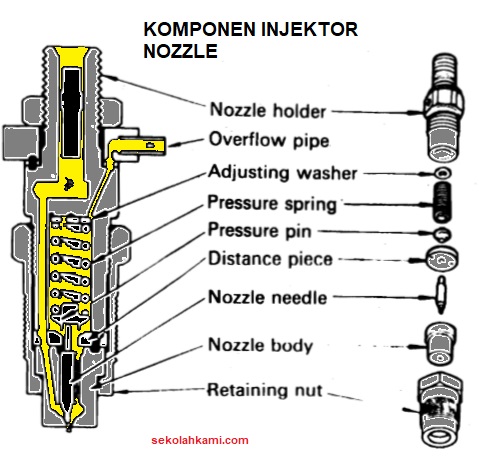 KOMPONEN INJEKTOR NOZZLE

Nozzle holder
Overflow pipe
Adjusting washer
Pressure spring
Pressure pin
Distance piece
Nozzle needle
Nozzle body
Retaining nut

sekolahkami.com