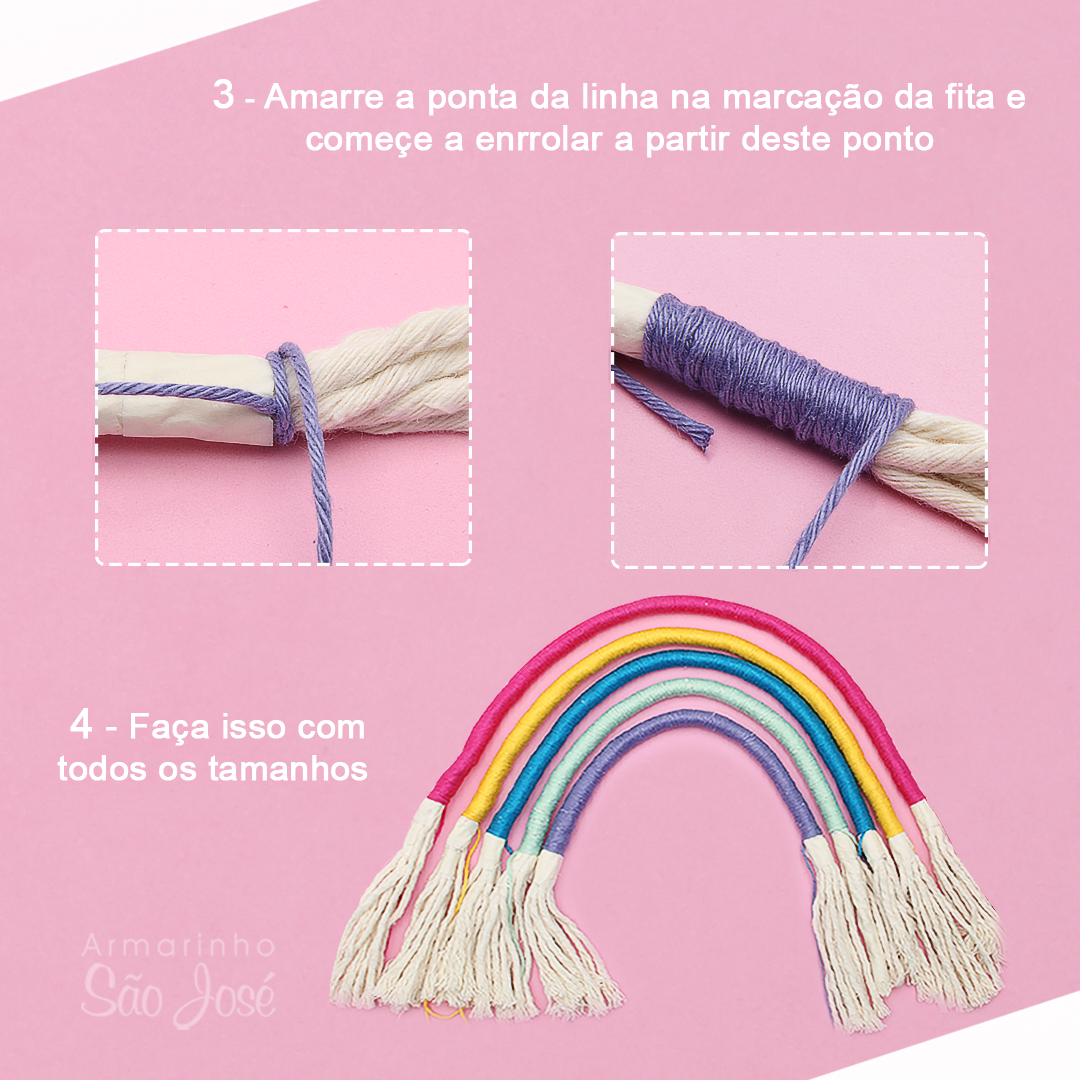 3 - Amarre a ponta da linha na marcação da fita e começe a enrrolar a partir deste ponto

4 - Faça isso com todos os tamanhos

Armarinho
São José