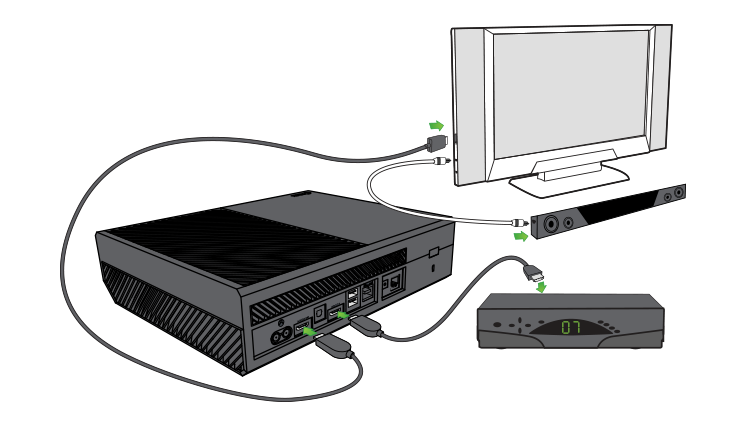 07