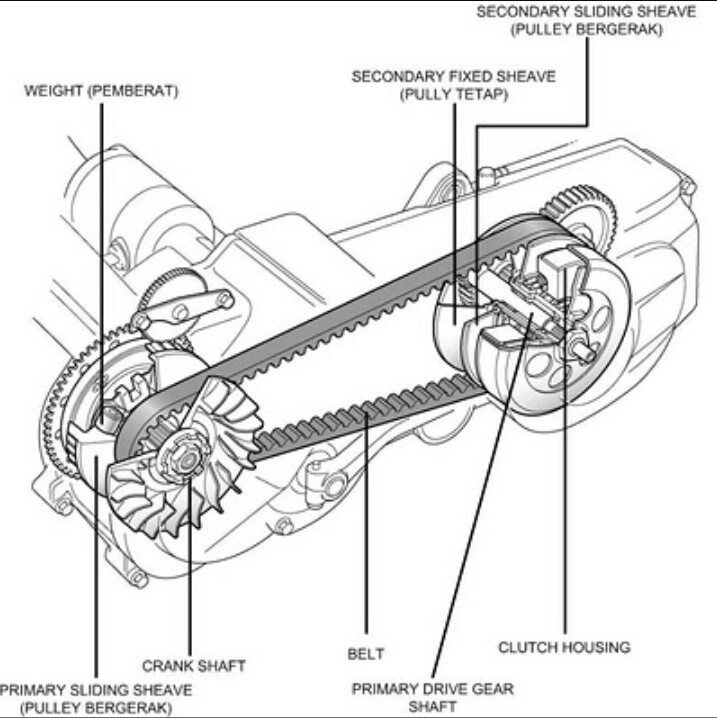 SECONDARY SLIDING SHEAVE
(PULLEY BERGERAK)

SECONDARY FIXED SHEAVE
(PULLY TETAP)

WEIGHT (PEMBERAT)

CLUTCH HOUSING

BELT

CRANK SHAFT

PRIMARY SLIDING SHEAVE
(PULLEY BERGERAK)

PRIMARY DRIVE GEAR
SHAFT