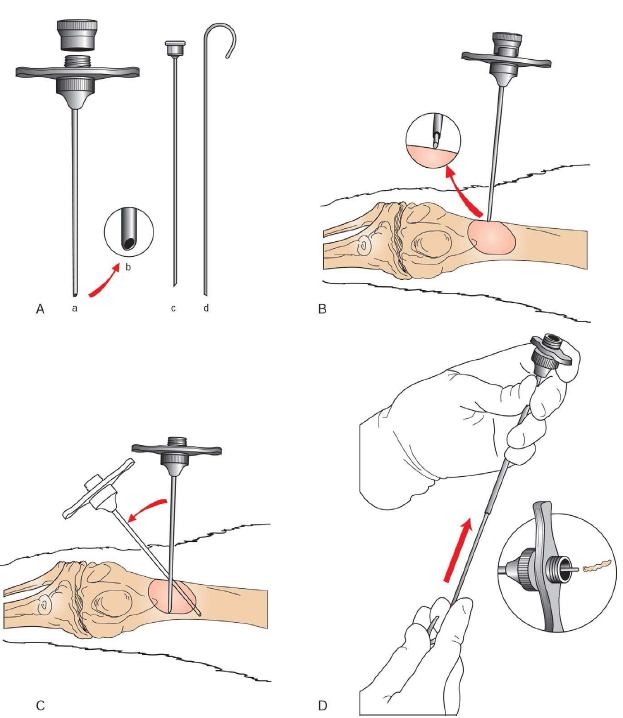 b

A a c d

B

C

D