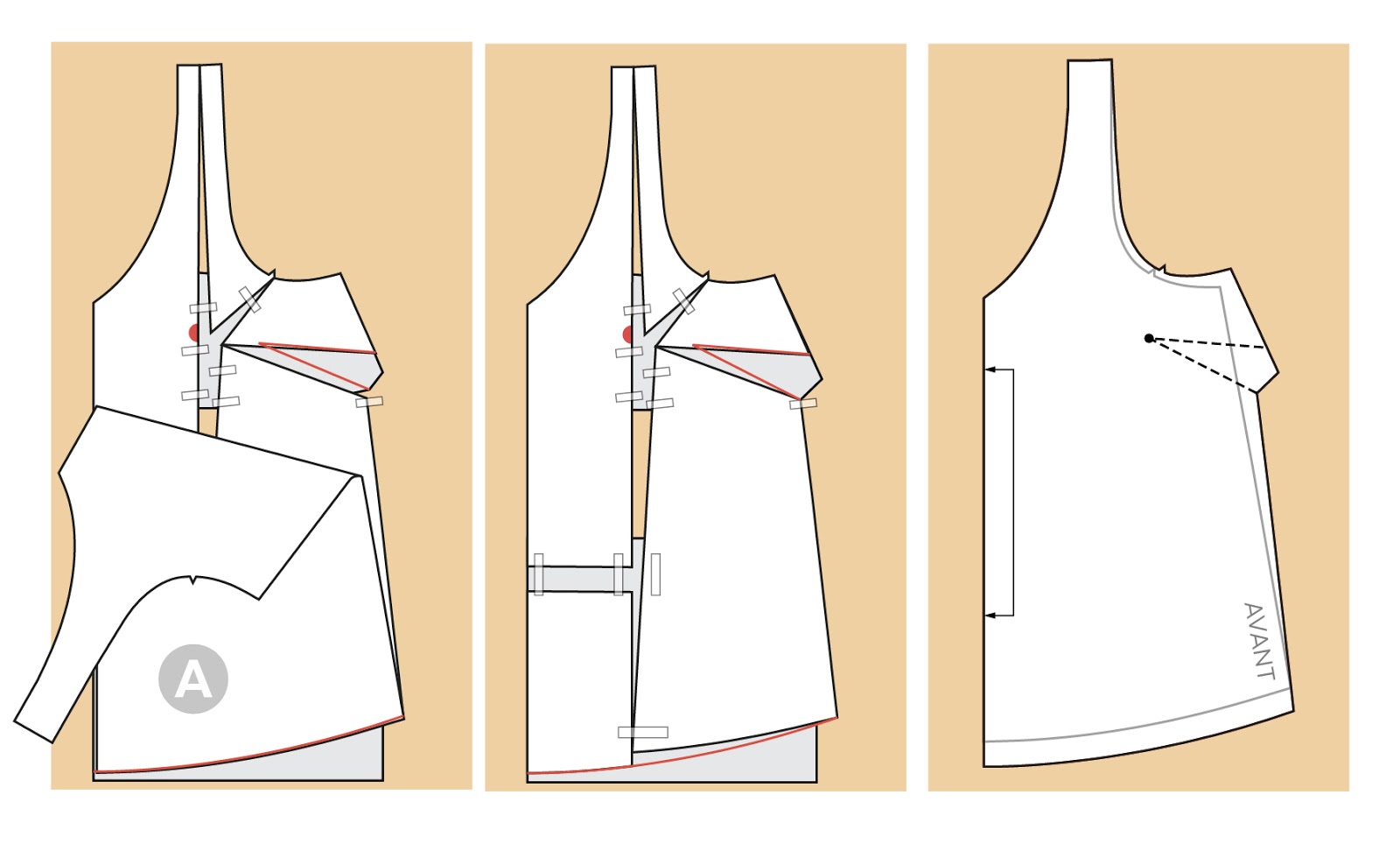 A

AVANT