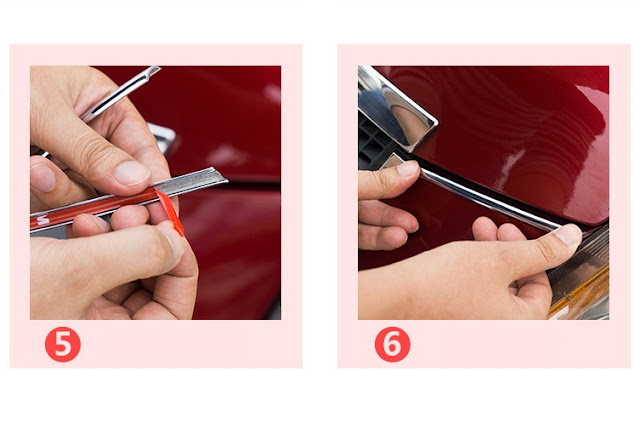 5

6