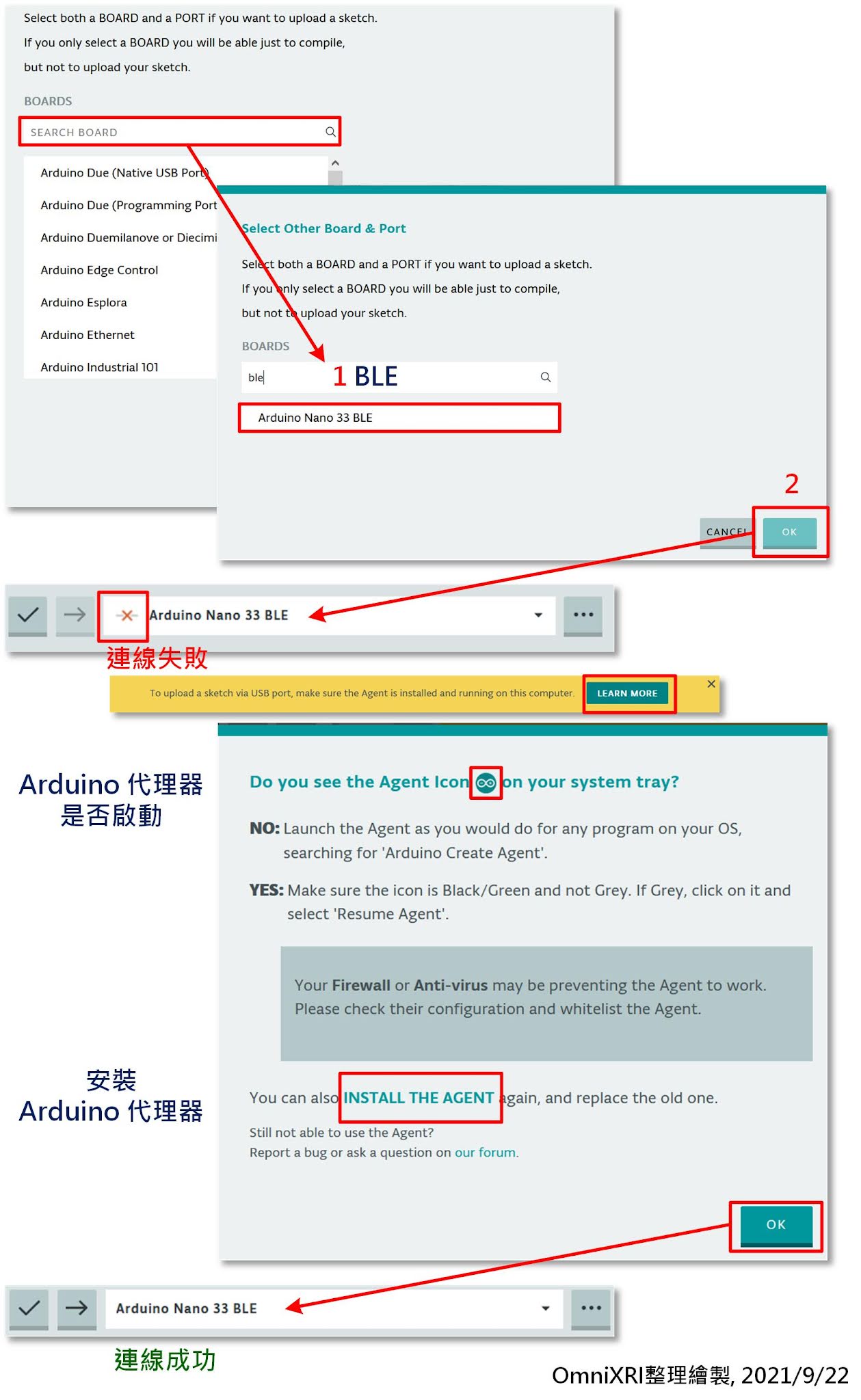 Select both a BOARD and a PORT if you want to upload a sketch.
If you only select a BOARD you will be able just to compile,
but not to upload your sketch.

BOARDS

SEARCH BOARD

Arduino Due (Native USB Port)
Arduino Due (Programming Port
Arduino Duemilanove or Diecimi
Arduino Edge Control
Arduino Esplora
Arduino Ethernet
Arduino Industrial 101

Select Other Board & Port

Select both a BOARD and a PORT if you want to upload a sketch.
If you only select a BOARD you will be able just to compile,
but not to upload your sketch.

BOARDS

ble

1 BLE

Arduino Nano 33 BLE

2

CANCEL OK

Arduino Nano 33 BLE

連線失敗

To upload a sketch via USB port, make sure the Agent is installed and running on this computer. LEARN MORE

Arduino 代理器
是否啟動

Do you see the Agent Icon on your system tray?

NO: Launch the Agent as you would do for any program on your OS, searching for 'Arduino Create Agent'.

YES: Make sure the icon is Black/Green and not Grey. If Grey, click on it and select 'Resume Agent'.

Your Firewall or Anti-virus may be preventing the Agent to work. Please check their configuration and whitelist the Agent.

安裝
Arduino 代理器

You can also INSTALL THE AGENT again, and replace the old one.

Still not able to use the Agent?
Report a bug or ask a question on our forum.

OK

Arduino Nano 33 BLE

連線成功

OmniXRI整理繪製, 2021/9/22