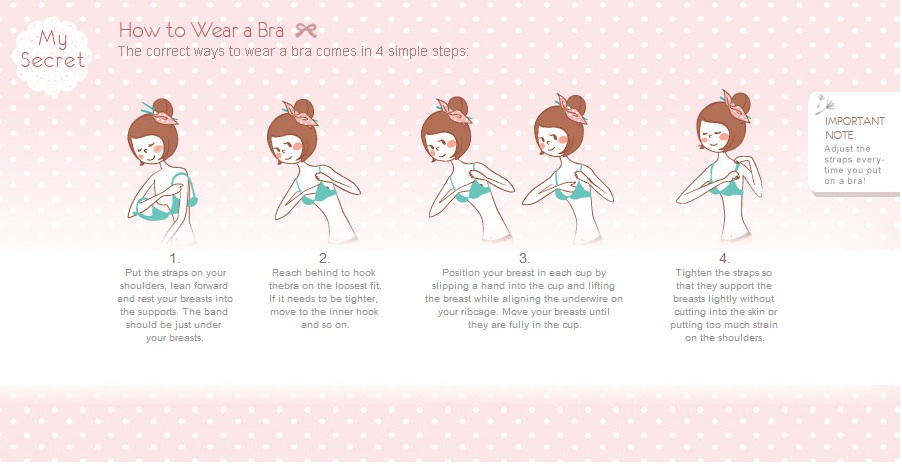 My Secret

How to Wear a Bra

The correct ways to wear a bra comes in 4 simple steps:

IMPORTANT NOTE
Adjust the straps everytime you put on a bra!

1.
Put the straps on your shoulders, lean forward and rest your breasts into the supports. The band should be just under your breasts.

2.
Reach behind to hook thebra on the loosest fit. If it needs to be tighter, move to the inner hook and so on.

3.
Position your breast in each cup by slipping a hand into the cup and lifting the breast while aligning the underwire on your ribcage. Move your breasts until they are fully in the cup.

4.
Tighten the straps so that they support the breasts lightly without cutting into the skin or putting too much strain on the shoulders.