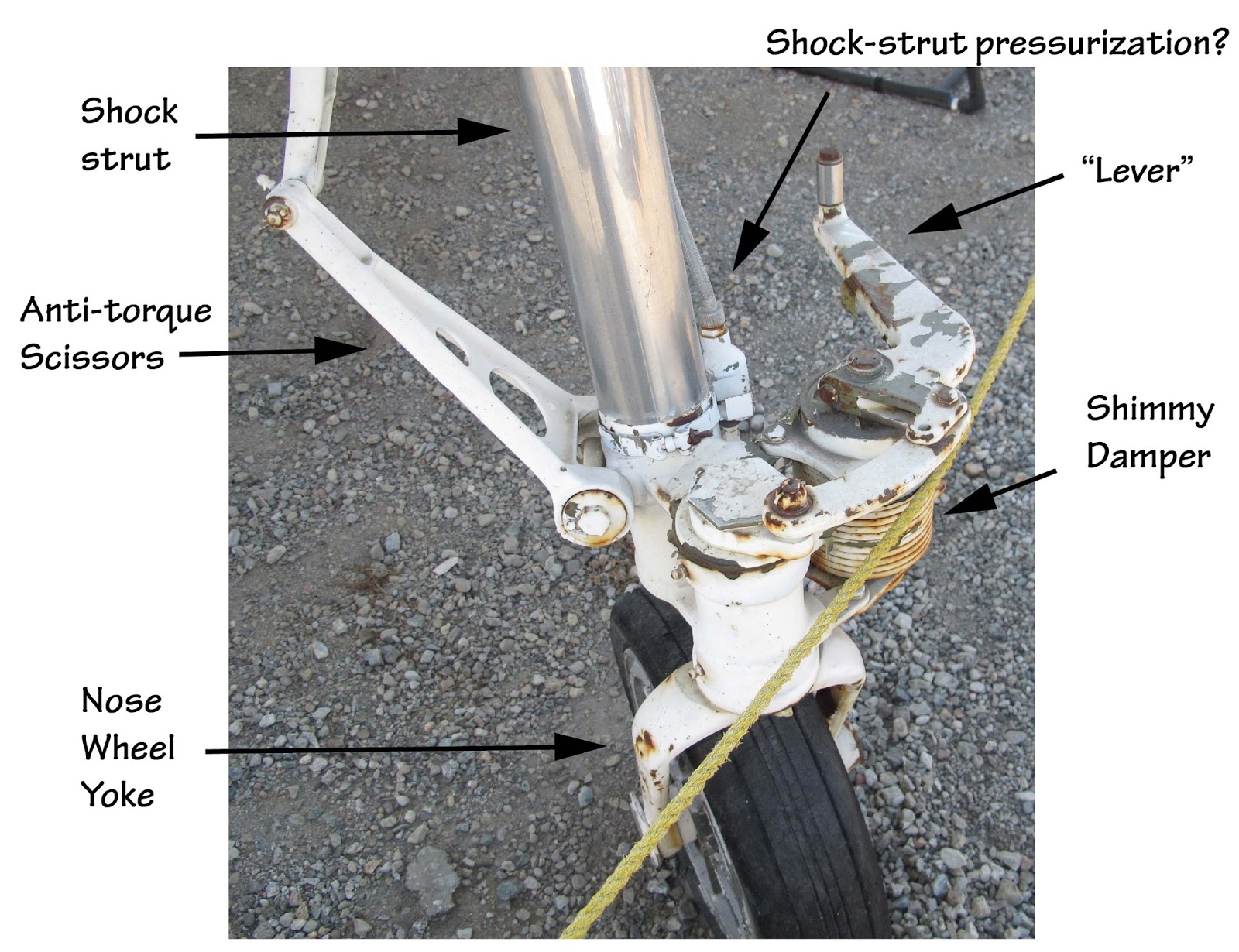 Shock-strut pressurization?

Shock strut

"Lever"

Anti-torque Scissors

Shimmy Damper

Nose Wheel Yoke