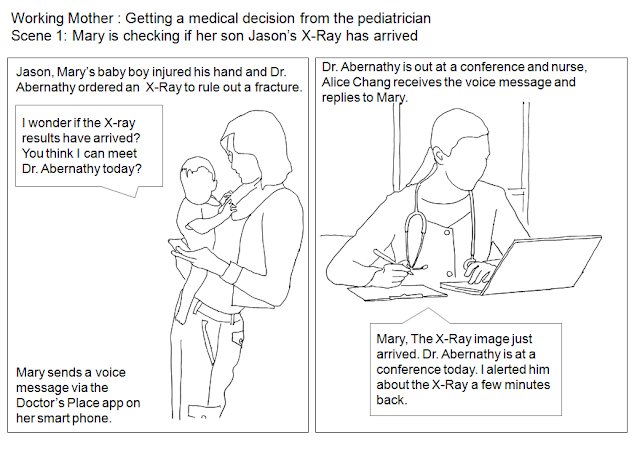 Working Mother : Getting a medical decision from the pediatrician
Scene 1: Mary is checking if her son Jason's X-Ray has arrived

Jason, Mary's baby boy injured his hand and Dr. Abernathy ordered an X-Ray to rule out a fracture.

I wonder if the X-ray results have arrived? You think I can meet Dr. Abernathy today?

Mary sends a voice message via the Doctor's Place app on her smart phone.

Dr. Abernathy is out at a conference and nurse, Alice Chang receives the voice message and replies to Mary.

Mary, The X-Ray image just arrived. Dr. Abernathy is at a conference today. I alerted him about the X-Ray a few minutes back.