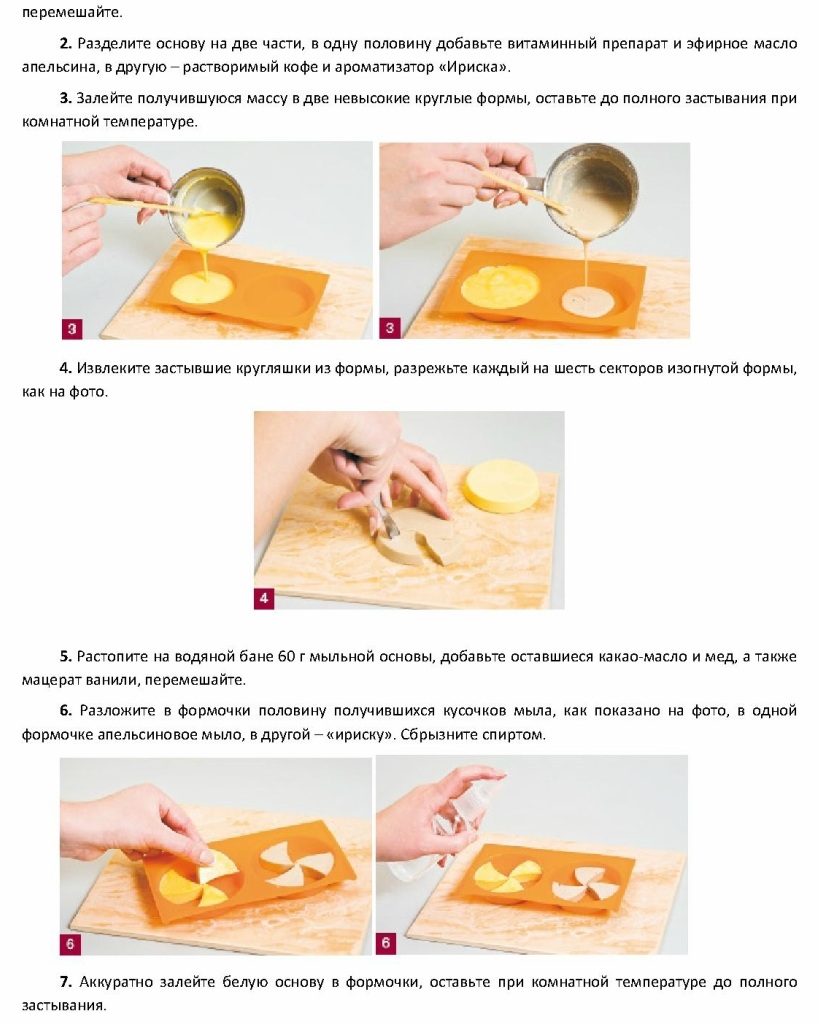 перемешайте.

**2.** Разделите основу на две части, в одну половину добавьте витаминный препарат и эфирное масло апельсина, в другую – растворимый кофе и ароматизатор «Ириска».

**3.** Залейте получившуюся массу в две невысокие круглые формы, оставьте до полного застывания при комнатной температуре.

3

3

**4.** Извлеките застывшие кругляшки из формы, разрежьте каждый на шесть секторов изогнутой формы, как на фото.

4

**5.** Растопите на водяной бане 60 г мыльной основы, добавьте оставшиеся какао-масло и мед, а также мацерат ванили, перемешайте.

**6.** Разложите в формочки половину получившихся кусочков мыла, как показано на фото, в одной формочке апельсиновое мыло, в другой – «ириску». Сбрызните спиртом.

6

6

**7.** Аккуратно залейте белую основу в формочки, оставьте при комнатной температуре до полного застывания.