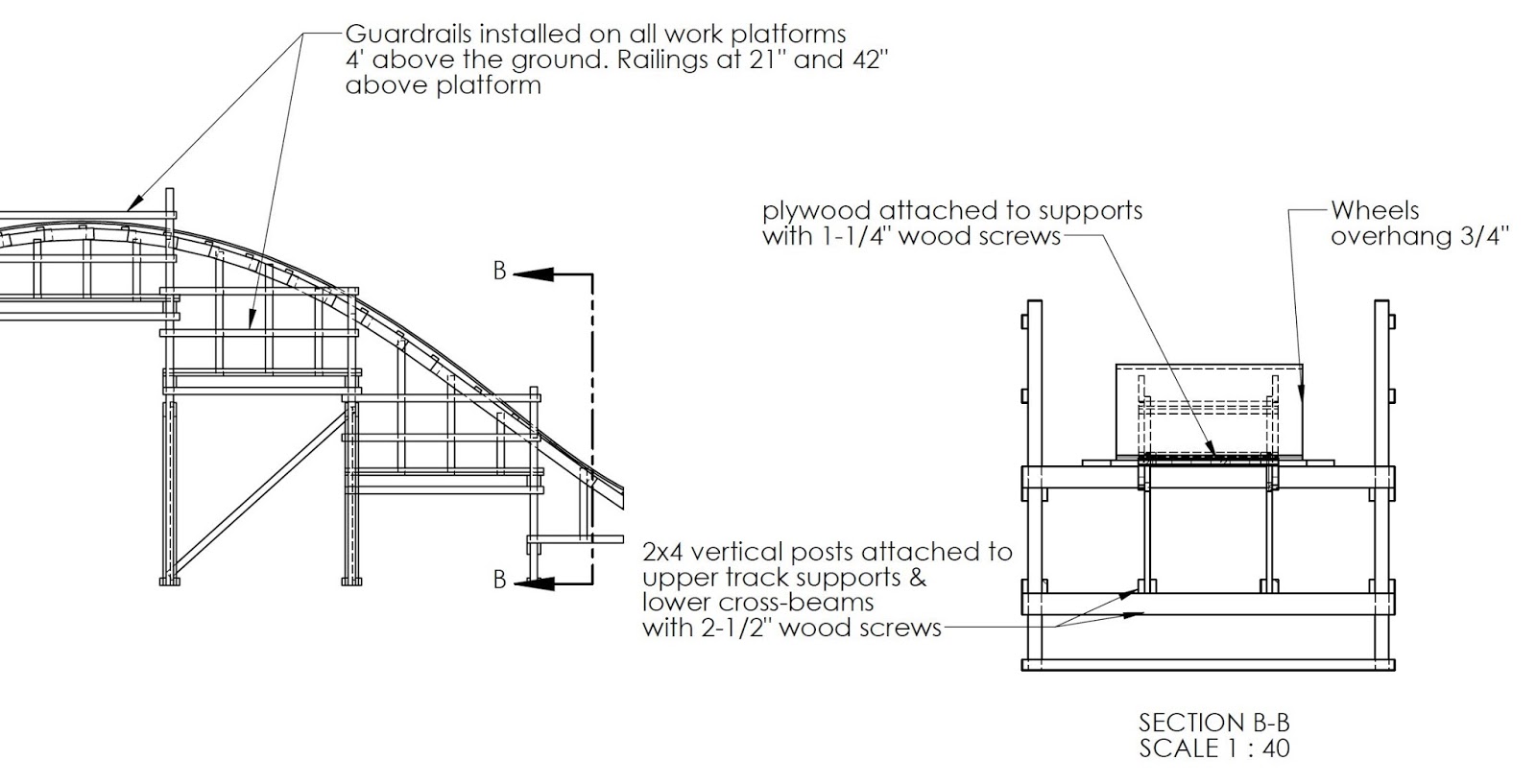 Guardrails installed on all work platforms 4' above the ground. Railings at 21" and 42" above platform

B

B

plywood attached to supports with 1-1/4" wood screws

Wheels overhang 3/4"

2x4 vertical posts attached to upper track supports & lower cross-beams with 2-1/2" wood screws

SECTION B-B
SCALE 1 : 40