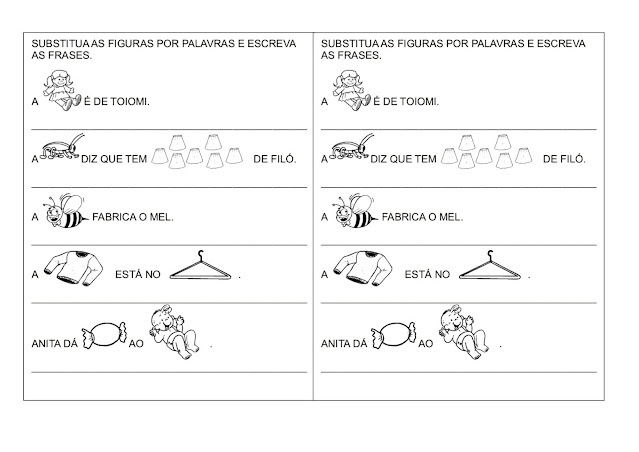 SUBSTITUA AS FIGURAS POR PALAVRAS E ESCREVA AS FRASES.

A É DE TOIOMI.

A DIZ QUE TEM DE FILÓ.

A FABRICA O MEL.

A ESTÁ NO .

ANITA DÁ AO .

SUBSTITUA AS FIGURAS POR PALAVRAS E ESCREVA AS FRASES.

A É DE TOIOMI.

A DIZ QUE TEM DE FILÓ.

A FABRICA O MEL.

A ESTÁ NO .

ANITA DÁ AO .